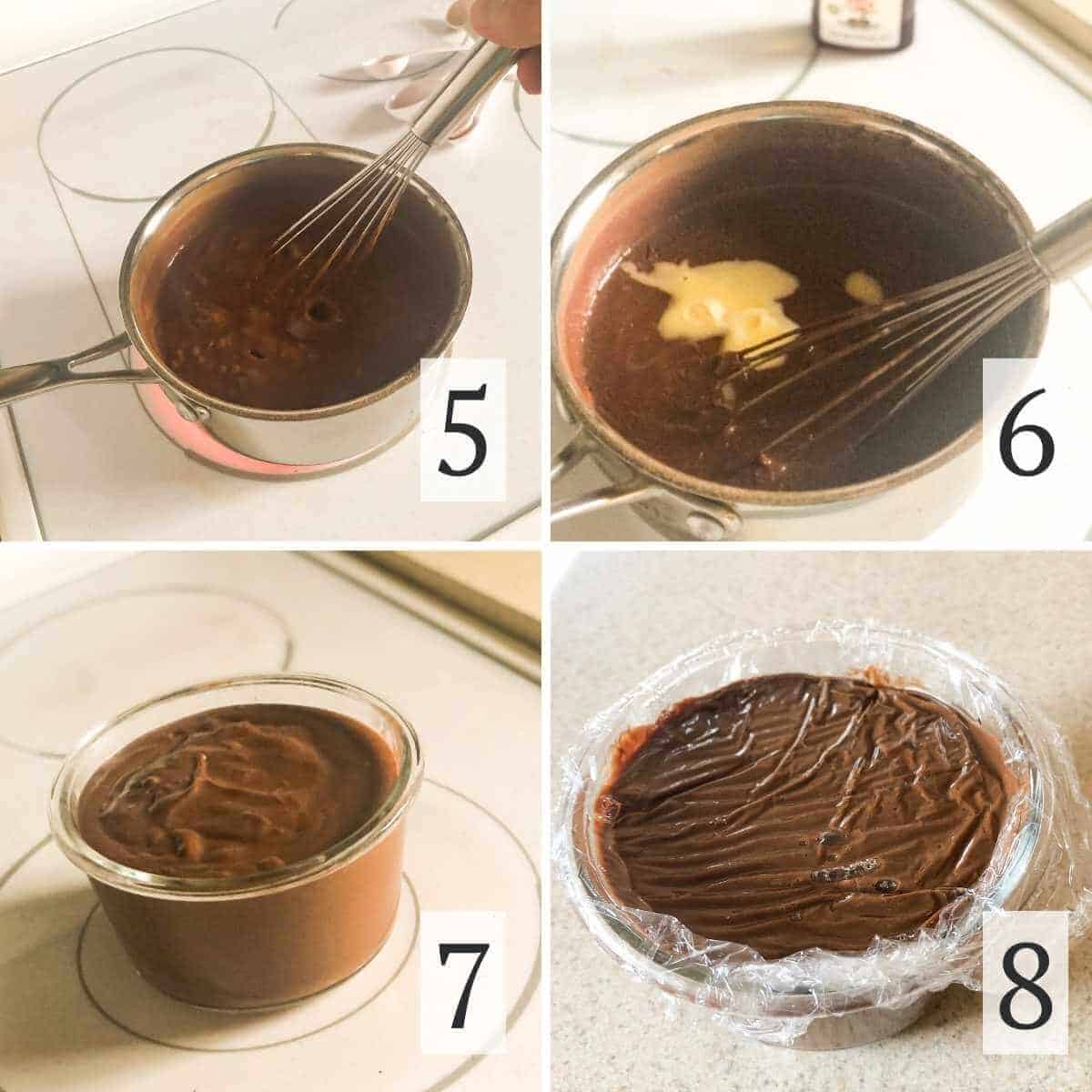 5

6

7

8